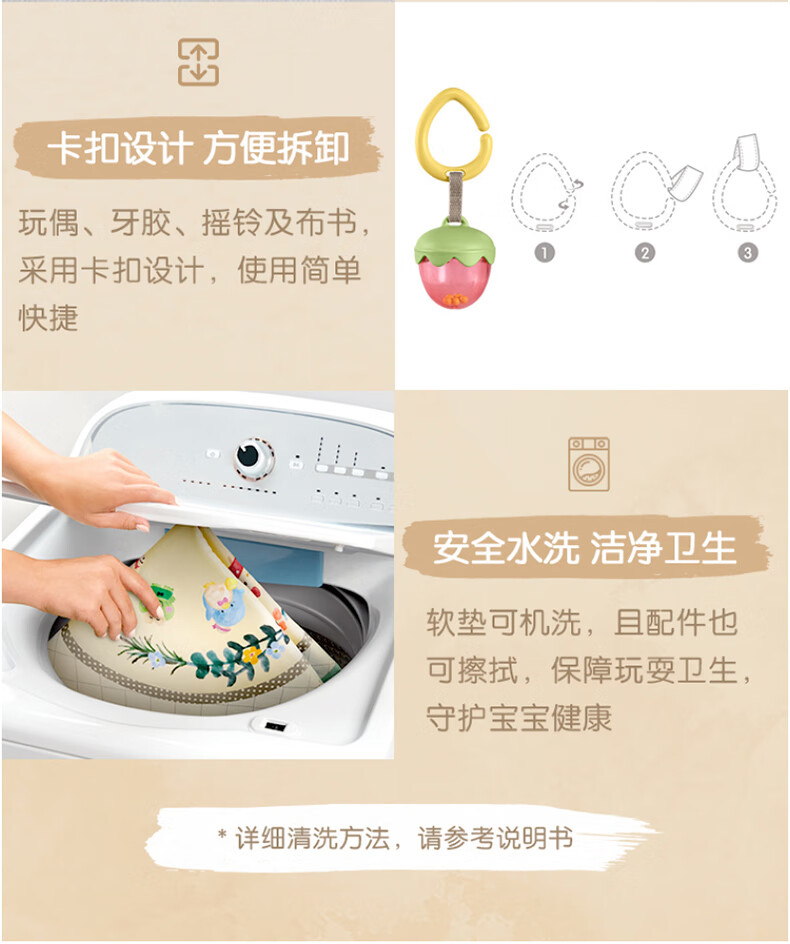 卡扣设计 方便拆卸

玩偶、牙胶、摇铃及布书，采用卡扣设计，使用简单快捷

1

2

3

安全水洗 洁净卫生

软垫可机洗，且配件也可擦拭，保障玩耍卫生，守护宝宝健康

* 详细清洗方法，请参考说明书